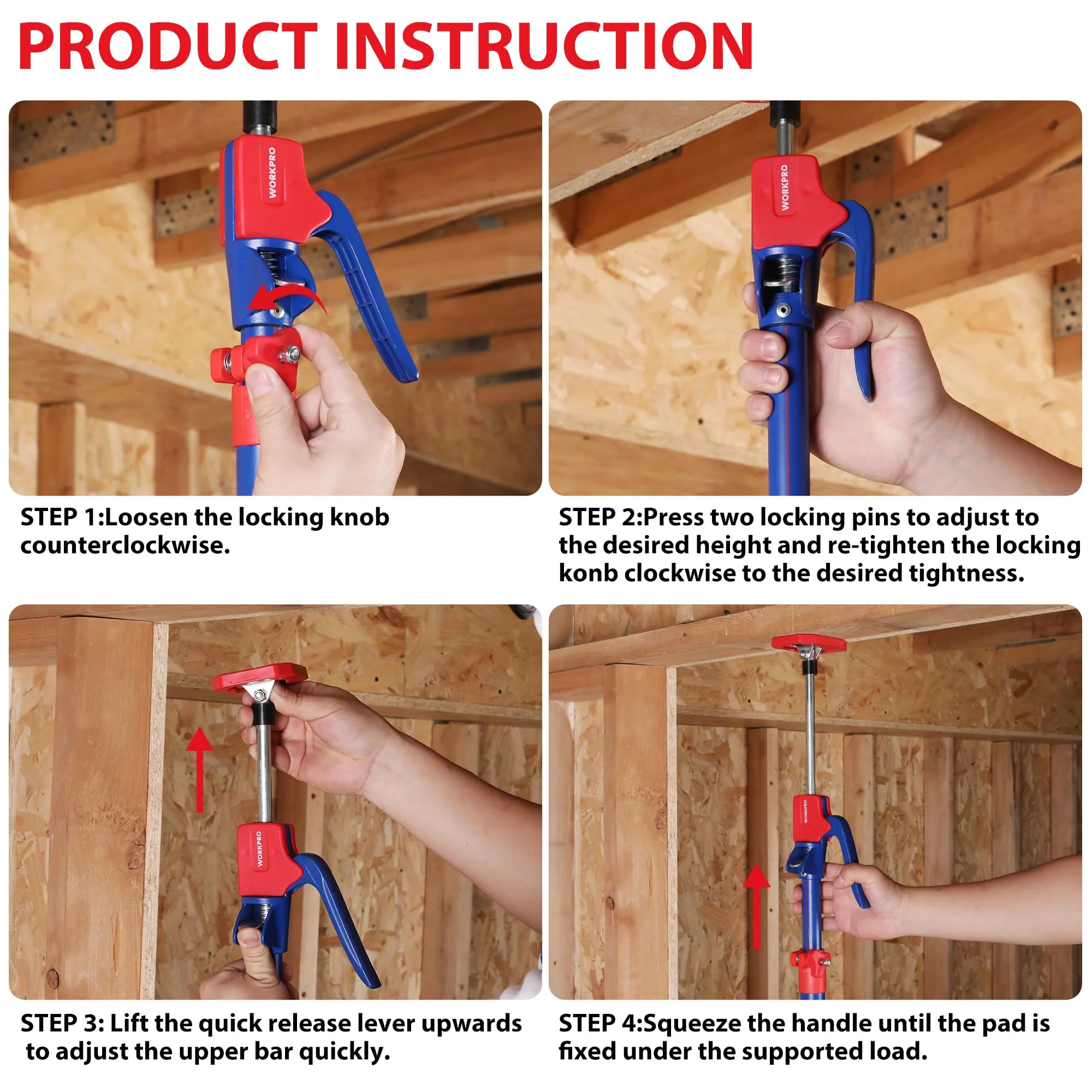 PRODUCT INSTRUCTION

WORKPRO

STEP 1:Loosen the locking knob counterclockwise.

WORKPRO

STEP 2:Press two locking pins to adjust to the desired height and re-tighten the locking konb clockwise to the desired tightness.

WORKPRO

STEP 3: Lift the quick release lever upwards to adjust the upper bar quickly.

WORKPRO

STEP 4:Squeeze the handle until the pad is fixed under the supported load.